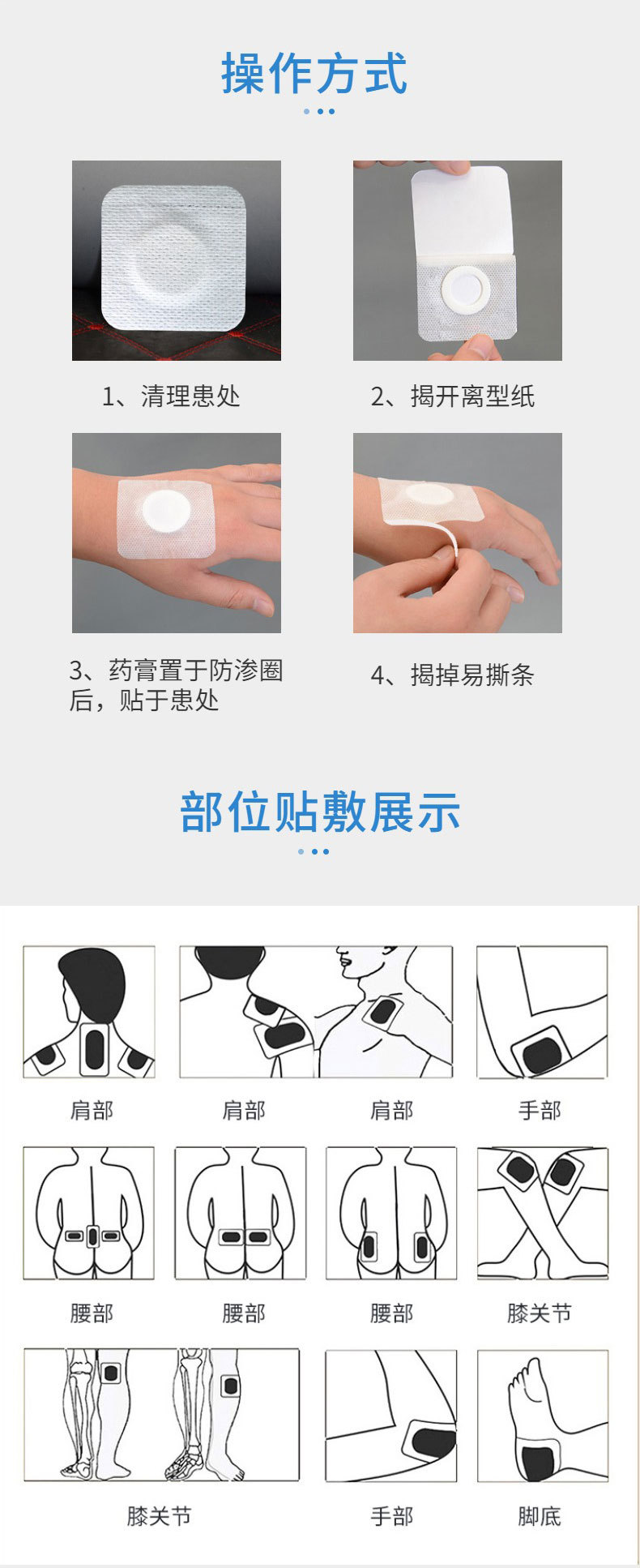 操作方式

1、清理患处

2、揭开离型纸

3、药膏置于防渗圈后，贴于患处

4、揭掉易撕条

部位贴敷展示

肩部

肩部

肩部

手部

腰部

腰部

腰部

膝关节

膝关节

手部

脚底